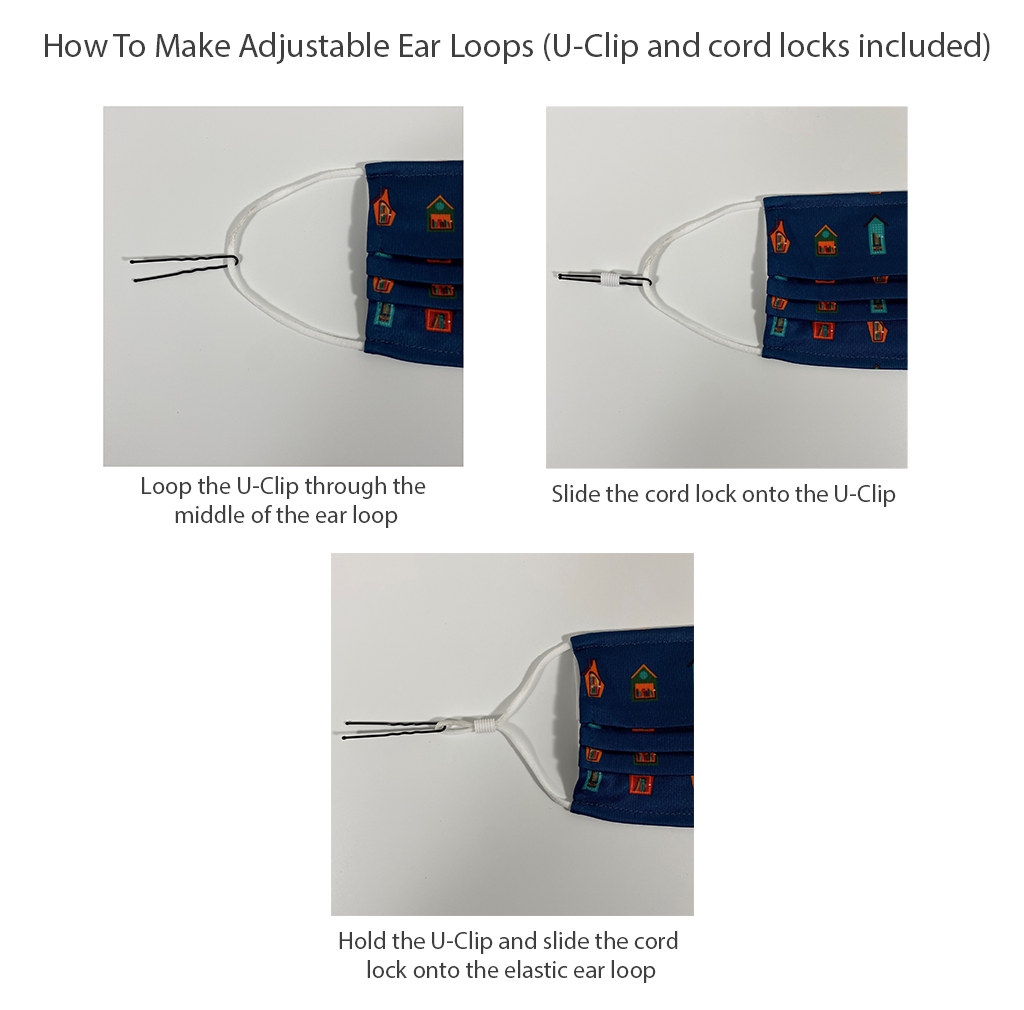 How To Make Adjustable Ear Loops (U-Clip and cord locks included)

Loop the U-Clip through the middle of the ear loop

Slide the cord lock onto the U-Clip

Hold the U-Clip and slide the cord lock onto the elastic ear loop